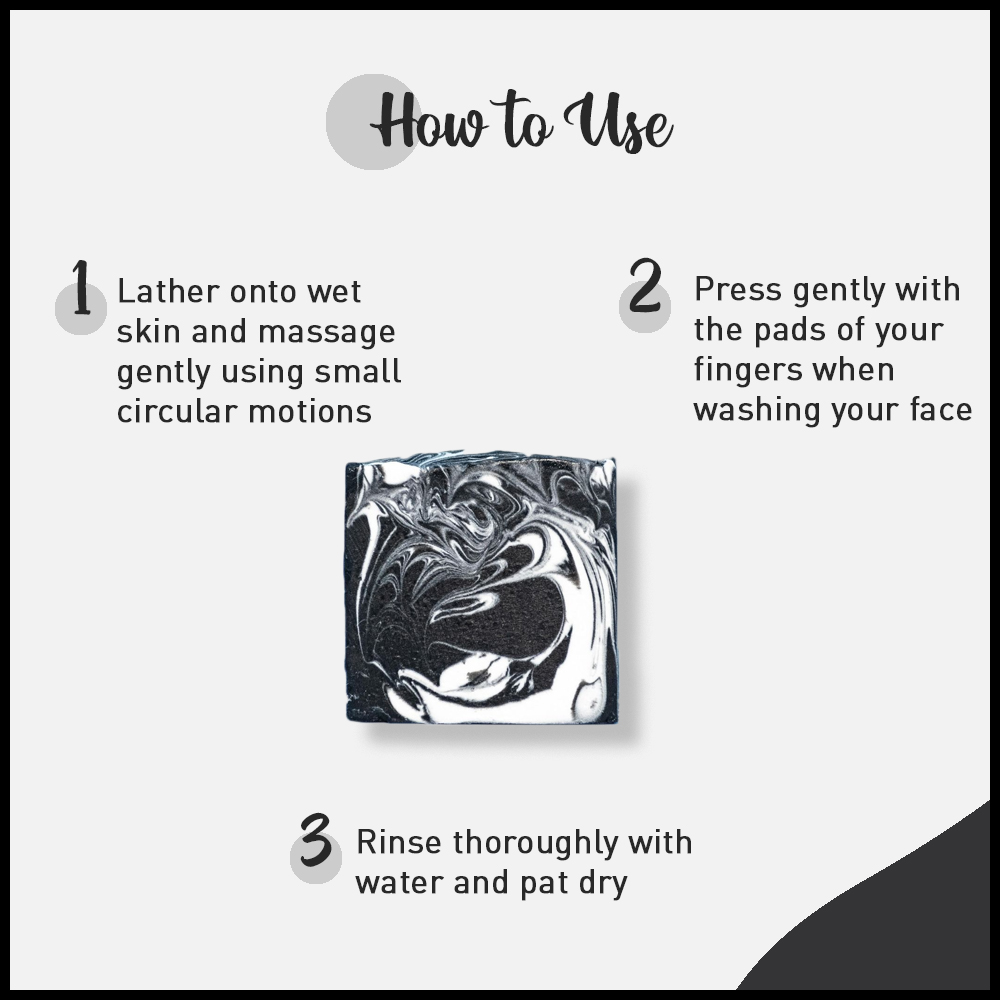 How to Use

1 Lather onto wet skin and massage gently using small circular motions

2 Press gently with the pads of your fingers when washing your face

3 Rinse thoroughly with water and pat dry